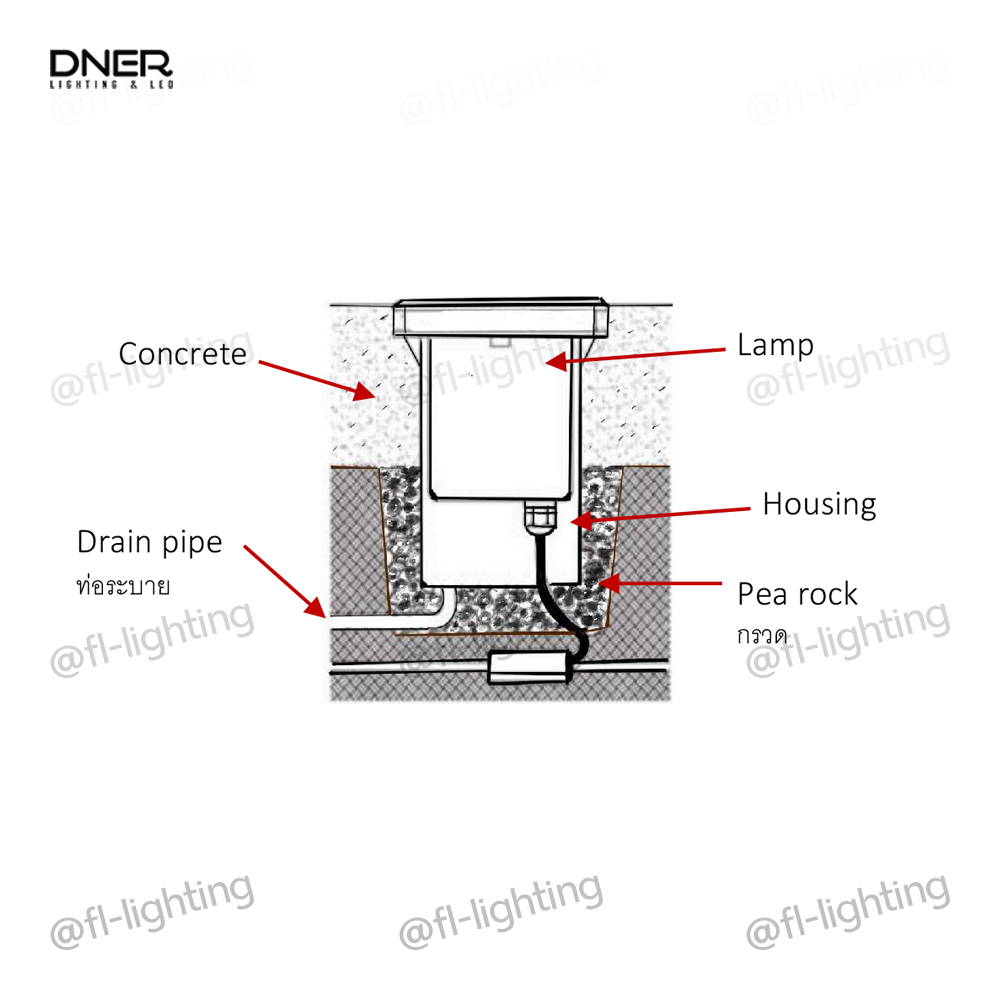 DNER
LIGHTING & LED

@fl-lighting @fl-lighting @fl-lighting

Concrete

Lamp

@fl-lighting @fl-lighting @fl-lighting

Housing

Drain pipe
ท่อระบาย

Pea rock
กรวด

@fl-lighting @fl-lighting

@fl-lighting @fl-lighting @fl-lighting